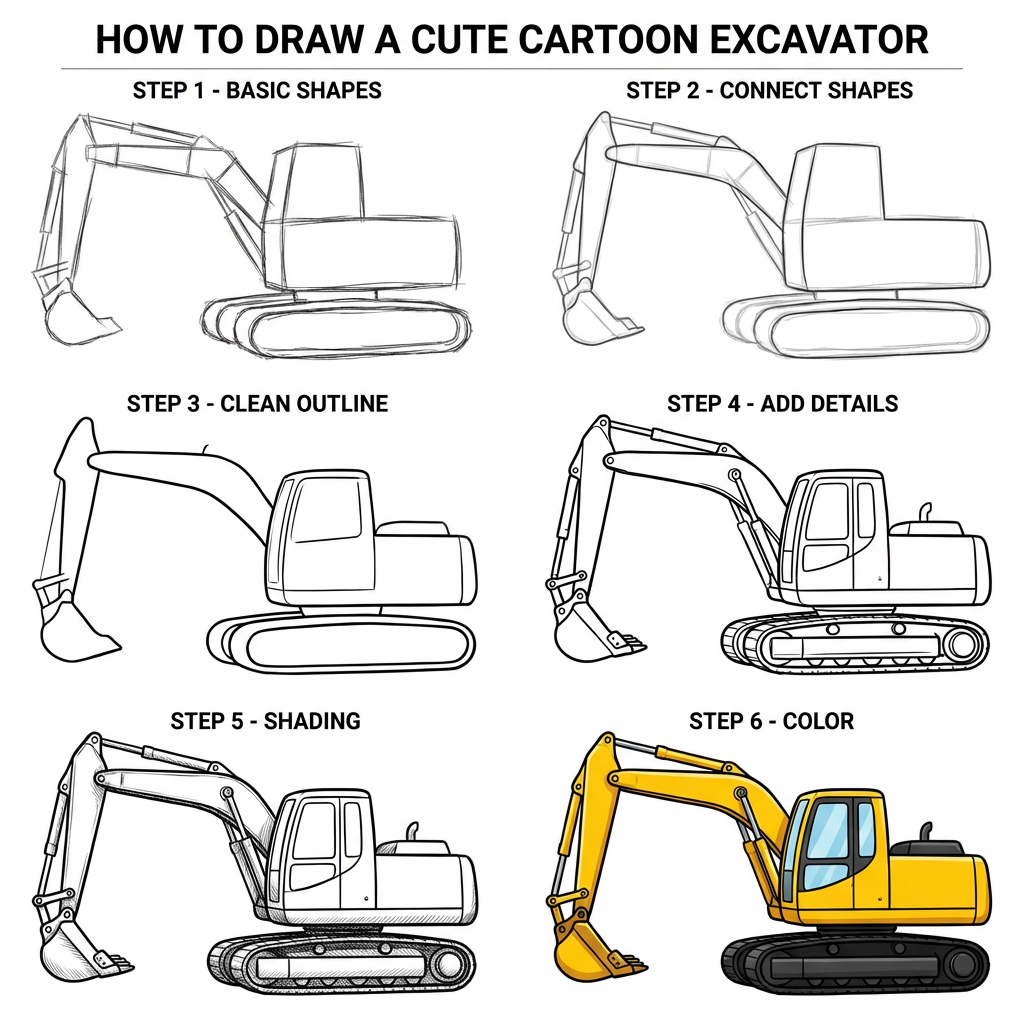 HOW TO DRAW A CUTE CARTOON EXCAVATOR

STEP 1 - BASIC SHAPES

STEP 2 - CONNECT SHAPES

STEP 3 - CLEAN OUTLINE

STEP 4 - ADD DETAILS

STEP 5 - SHADING

STEP 6 - COLOR